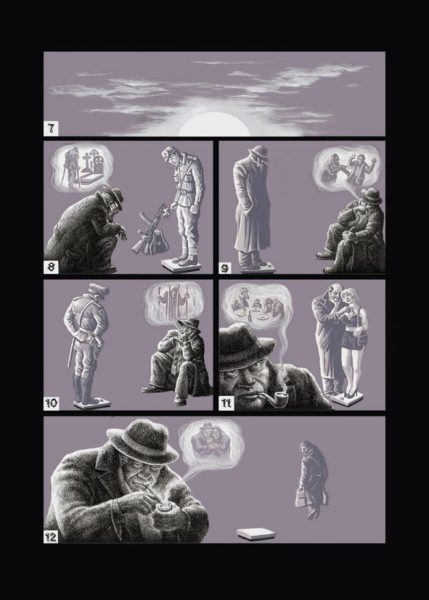 7

8

9

10

11

12